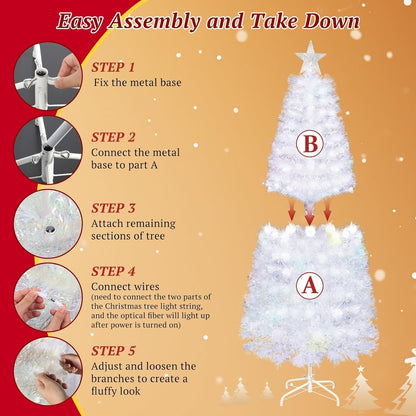 Easy Assembly and Take Down

STEP 1
Fix the metal base

STEP 2
Connect the metal base to part A

STEP 3
Attach remaining sections of tree

STEP 4
Connect wires
(need to connect the two parts of the Christmas tree light string, and the optical fiber will light up after power is turned on)

STEP 5
Adjust and loosen the branches to create a fluffy look

B

A